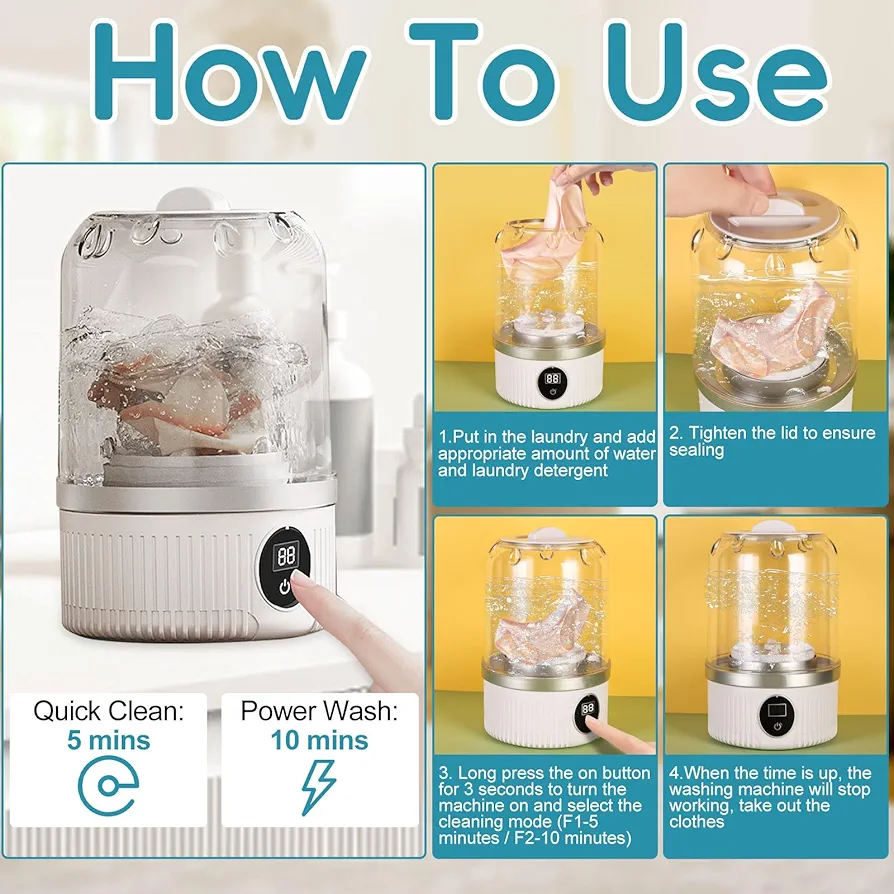 How To Use

88

Quick Clean:
5 mins

Power Wash:
10 mins

88

1.Put in the laundry and add appropriate amount of water and laundry detergent

2. Tighten the lid to ensure sealing

88

3. Long press the on button for 3 seconds to turn the machine on and select the cleaning mode (F1-5 minutes / F2-10 minutes)

4.When the time is up, the washing machine will stop working, take out the clothes