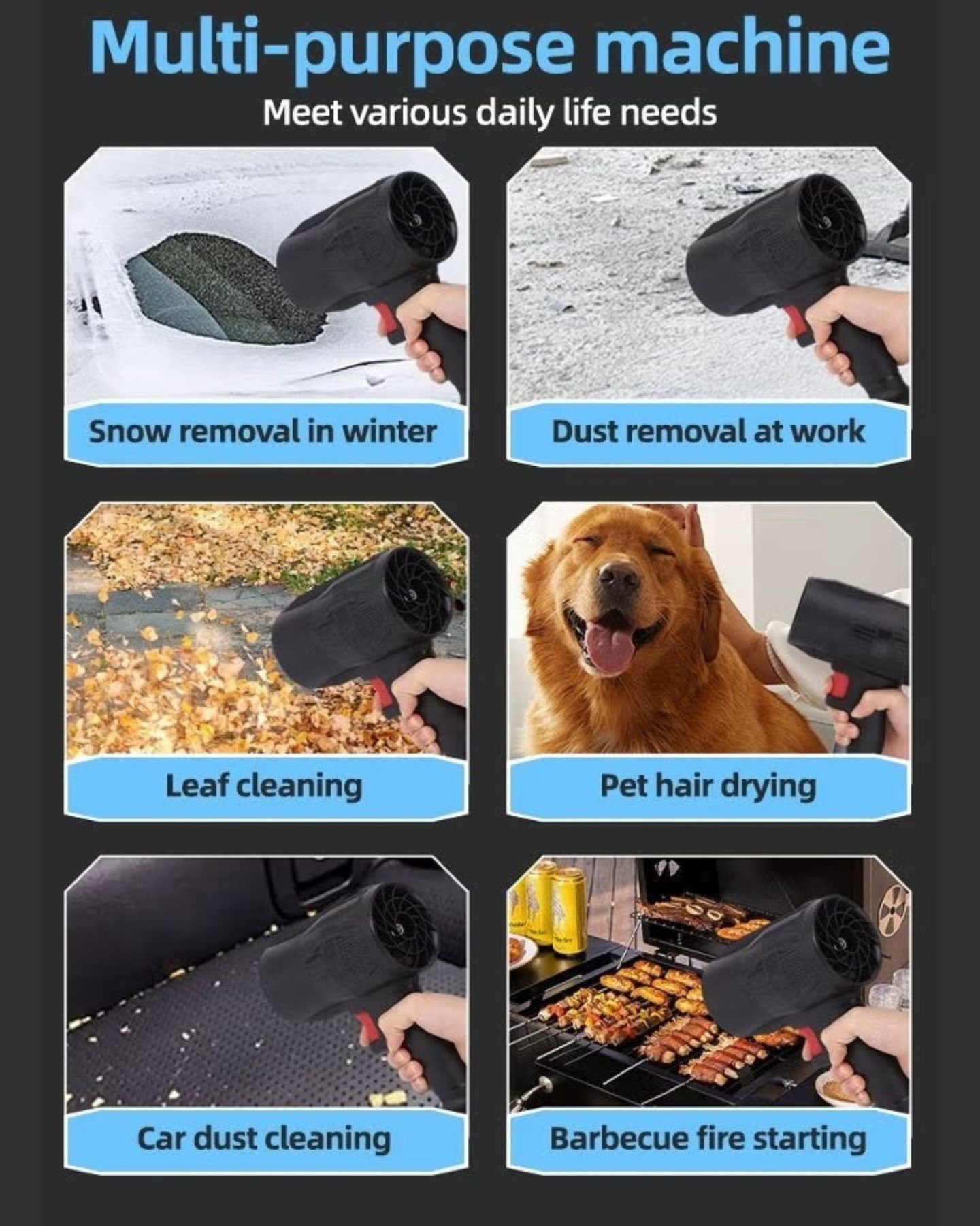 Multi-purpose machine

Meet various daily life needs

Snow removal in winter

Dust removal at work

Leaf cleaning

Pet hair drying

Car dust cleaning

Barbecue fire starting