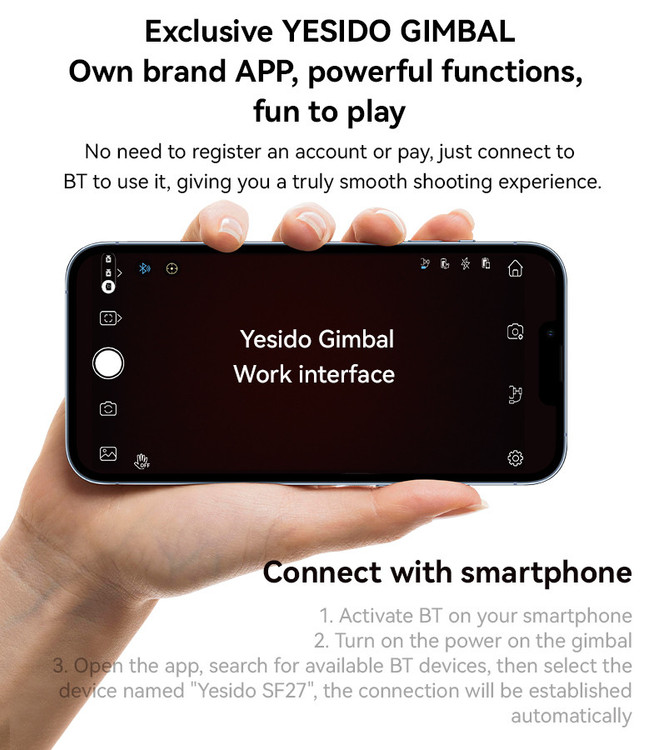 Exclusive YESIDO GIMBAL
Own brand APP, powerful functions, fun to play

No need to register an account or pay, just connect to BT to use it, giving you a truly smooth shooting experience.

OFF

Yesido Gimbal
Work interface

Connect with smartphone

1. Activate BT on your smartphone
2. Turn on the power on the gimbal
3. Open the app, search for available BT devices, then select the device named "Yesido SF27", the connection will be established automatically