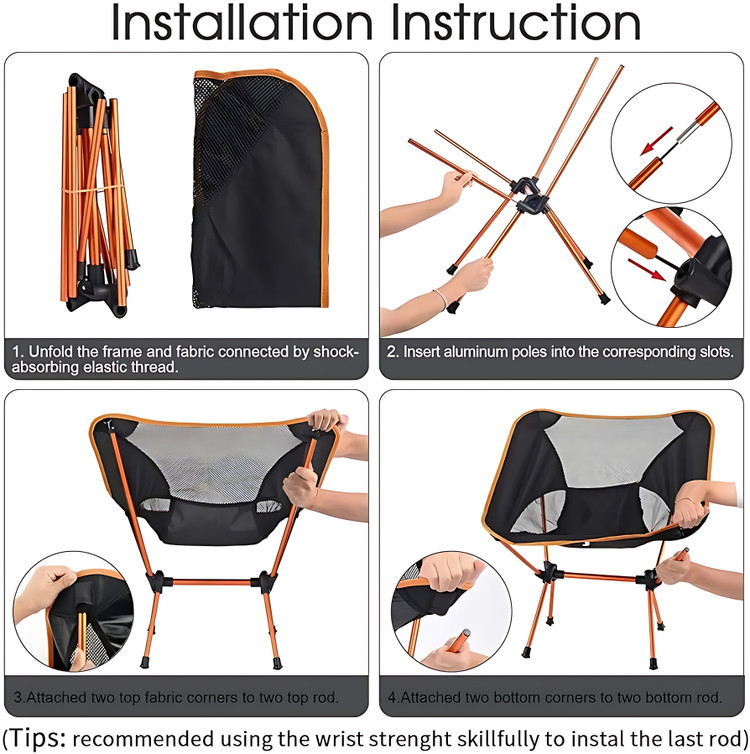 Installation Instruction

1. Unfold the frame and fabric connected by shock-absorbing elastic thread.

2. Insert aluminum poles into the corresponding slots.

3.Attached two top fabric corners to two top rod.

4.Attached two bottom corners to two bottom rod.

(Tips: recommended using the wrist strenght skillfully to instal the last rod)