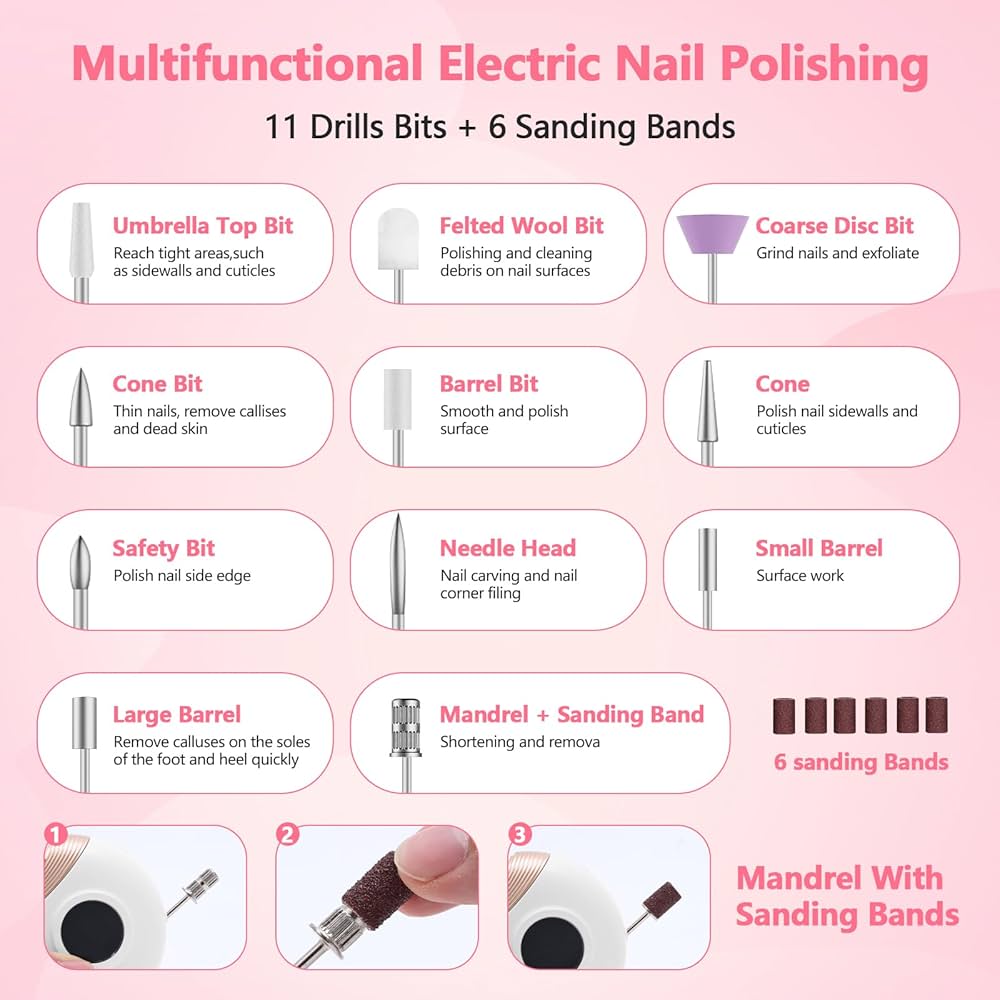 Multifunctional Electric Nail Polishing

11 Drills Bits + 6 Sanding Bands

Umbrella Top Bit
Reach tight areas,such as sidewalls and cuticles

Felted Wool Bit
Polishing and cleaning debris on nail surfaces

Coarse Disc Bit
Grind nails and exfoliate

Cone Bit
Thin nails, remove callises and dead skin

Barrel Bit
Smooth and polish surface

Cone
Polish nail sidewalls and cuticles

Safety Bit
Polish nail side edge

Needle Head
Nail carving and nail corner filing

Small Barrel
Surface work

Large Barrel
Remove calluses on the soles of the foot and heel quickly

Mandrel + Sanding Band
Shortening and remova

6 sanding Bands

1

2

3

Mandrel With Sanding Bands