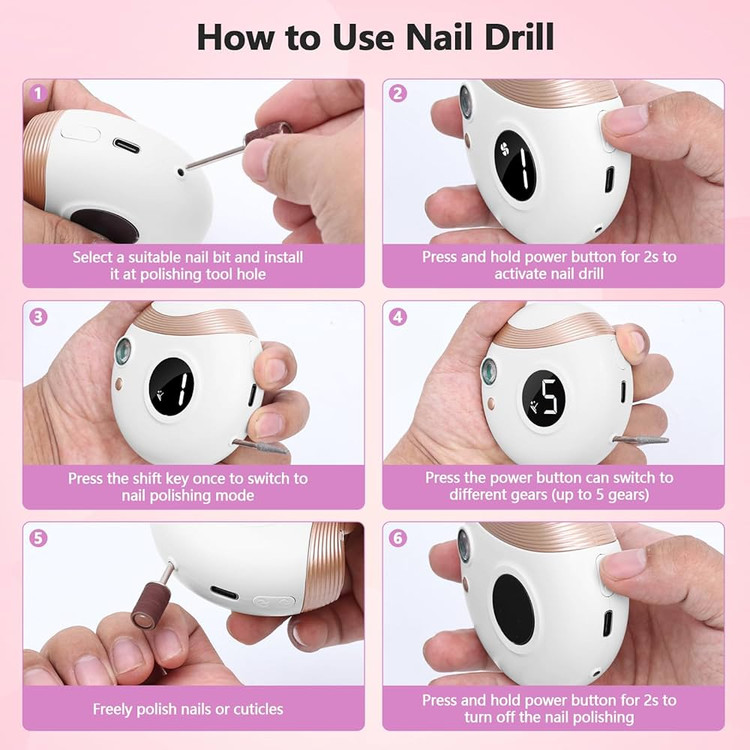 How to Use Nail Drill

1
Select a suitable nail bit and install it at polishing tool hole

2
1
Press and hold power button for 2s to activate nail drill

3
1
Press the shift key once to switch to nail polishing mode

4
5
Press the power button can switch to different gears (up to 5 gears)

5
Freely polish nails or cuticles

6
Press and hold power button for 2s to turn off the nail polishing