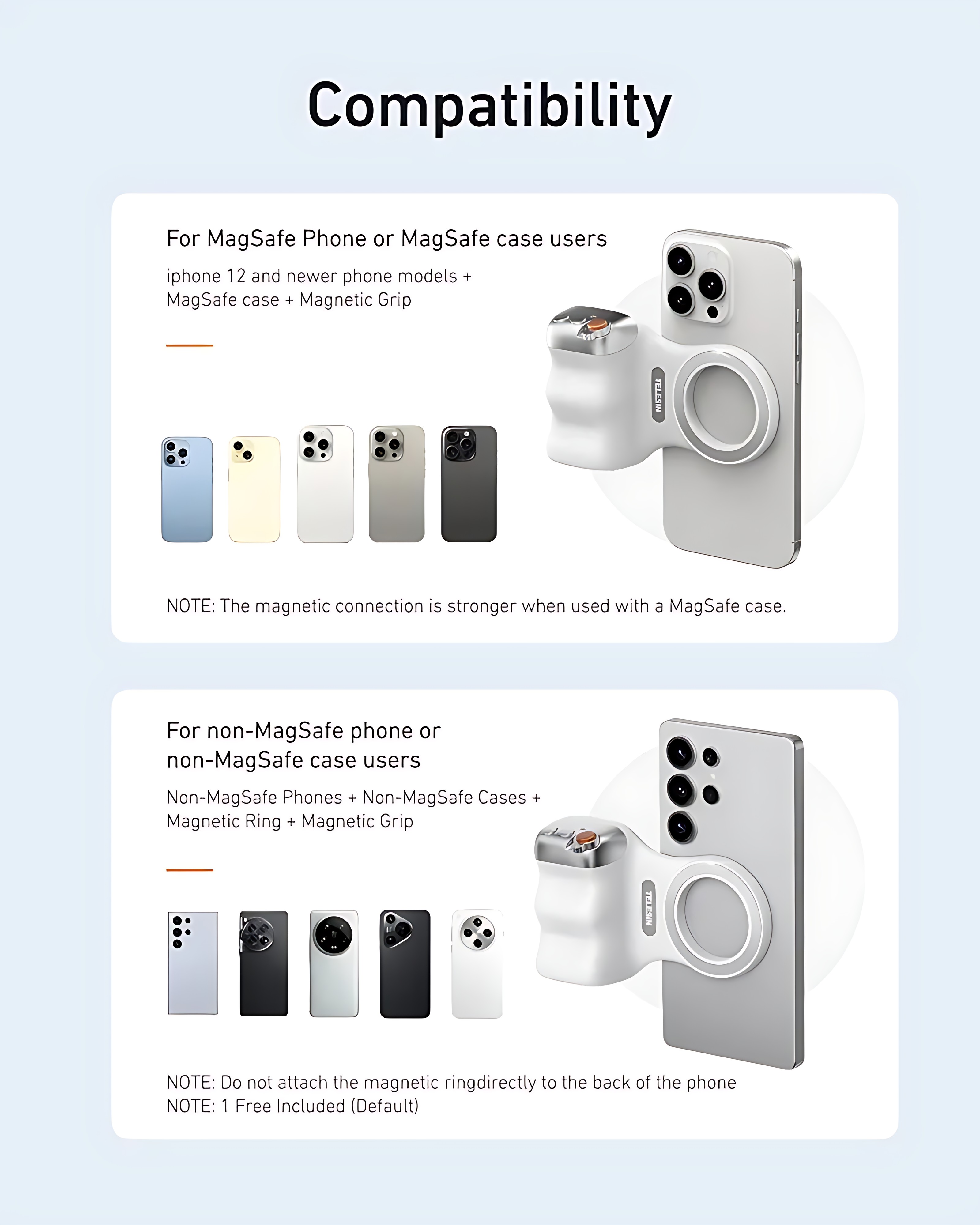 Compatibility

For MagSafe Phone or MagSafe case users

iphone 12 and newer phone models + MagSafe case + Magnetic Grip

TELESIN

NOTE: The magnetic connection is stronger when used with a MagSafe case.

For non-MagSafe phone or non-MagSafe case users

Non-MagSafe Phones + Non-MagSafe Cases + Magnetic Ring + Magnetic Grip

TELESIN

NOTE: Do not attach the magnetic ringdirectly to the back of the phone
NOTE: 1 Free Included (Default)