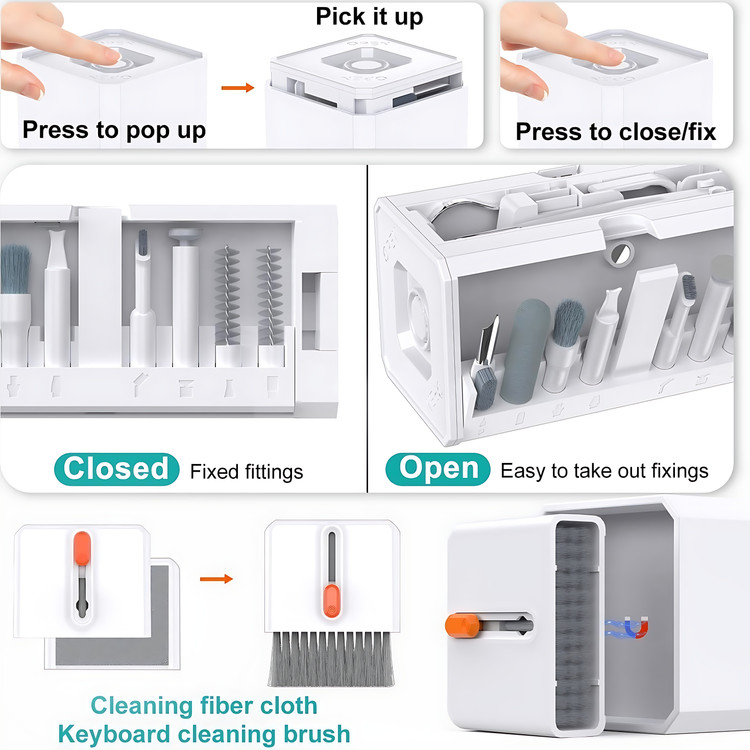 Press to pop up

Pick it up

Press to close/fix

Closed Fixed fittings

Open Easy to take out fixings

Cleaning fiber cloth
Keyboard cleaning brush