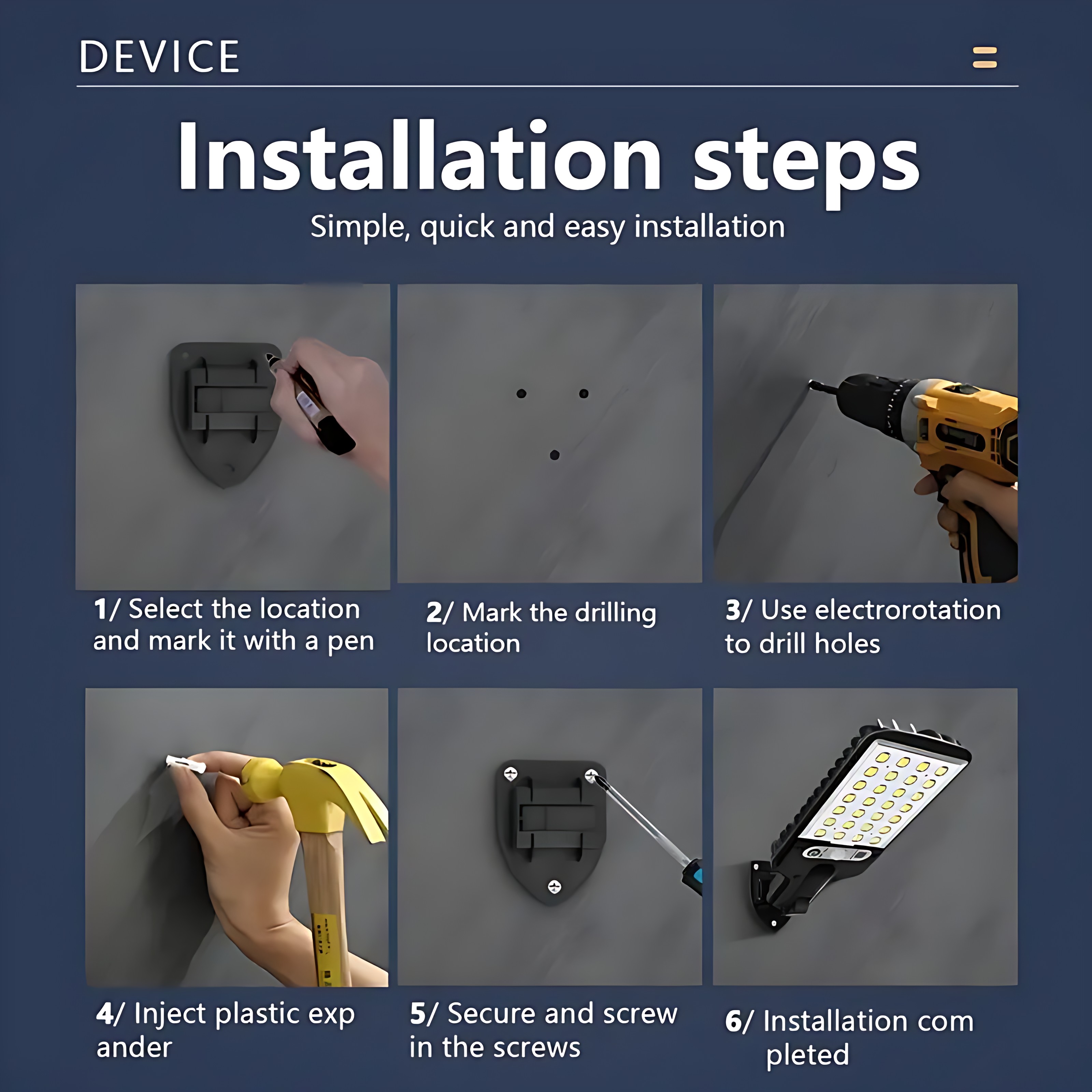 DEVICE

Installation steps

Simple, quick and easy installation

1/ Select the location and mark it with a pen

2/ Mark the drilling location

3/ Use electrorotation to drill holes

4/ Inject plastic exp ander

5/ Secure and screw in the screws

6/ Installation com pleted