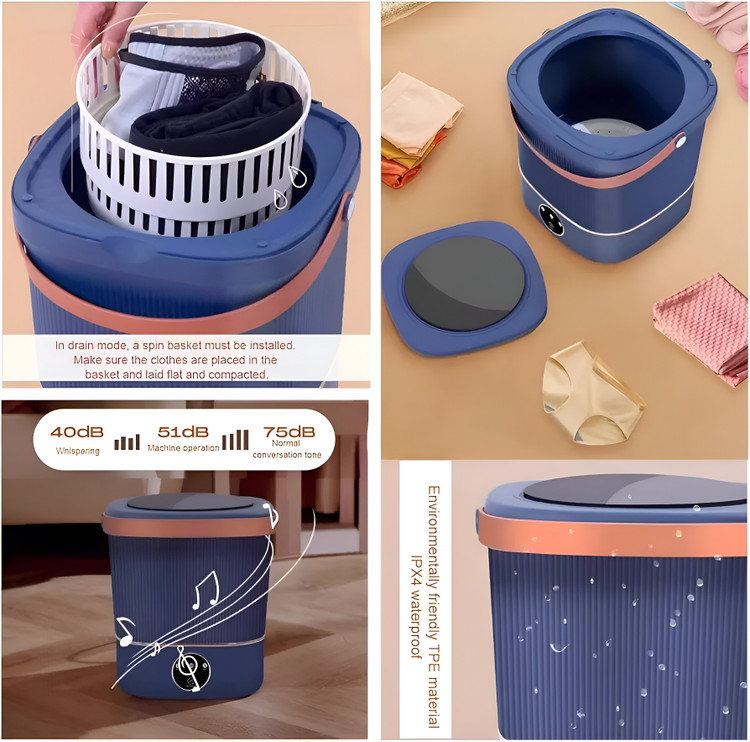 In drain mode, a spin basket must be installed. Make sure the clothes are placed in the basket and laid flat and compacted.

40dB
Whispering

51dB
Machine operation

75dB
Normal conversation tone

Environmentally friendly TPE material
IPX4 waterproof