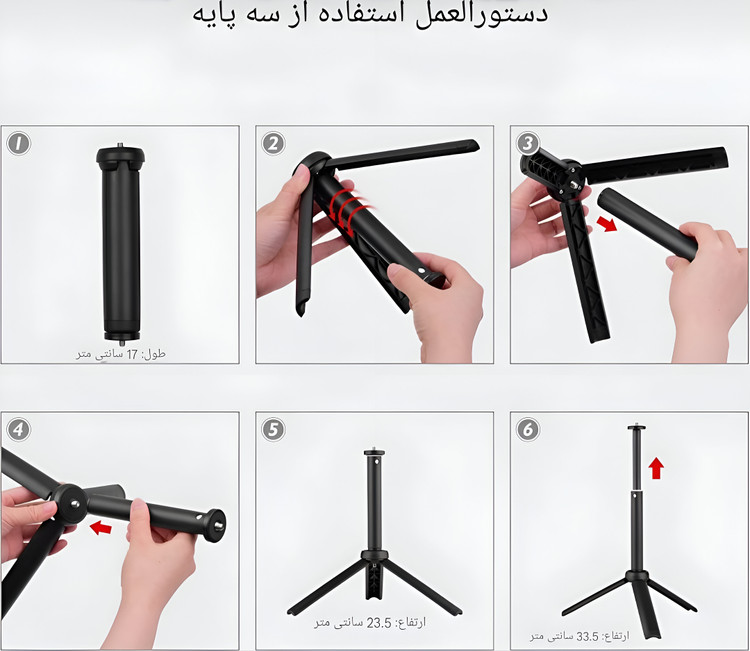 دستورالعمل استفاده از سه پایه

1

طول: 17 سانتی متر

2

3

4

5

ارتفاع: 23.5 سانتی متر

6

ارتفاع: 33.5 سانتی متر