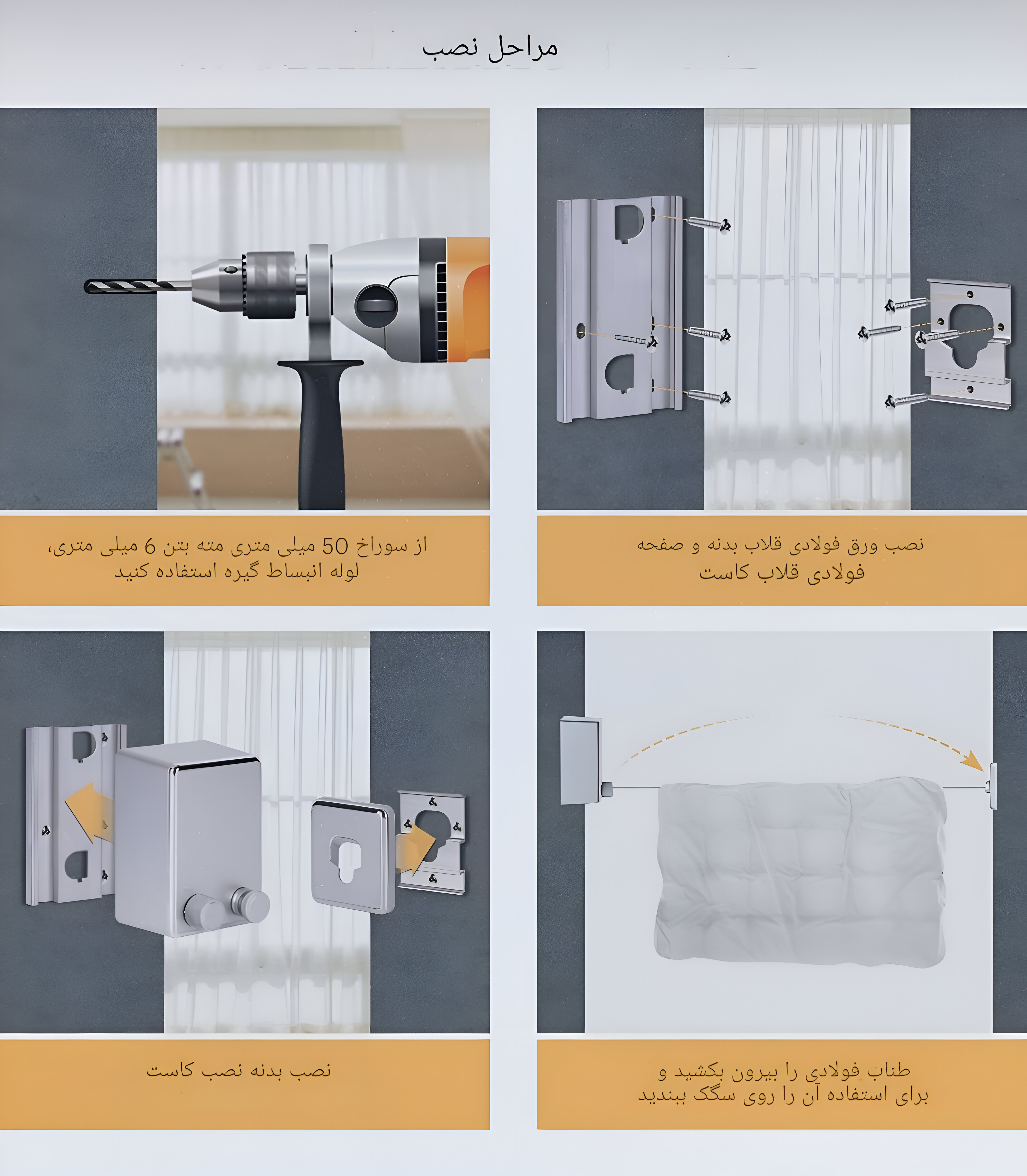 مراحل نصب

نصب ورق فولادی قلاب بدنه و صفحه فولادی قلاب کاست

از سوراخ 50 میلی متری مته بتن 6 میلی متری، لوله انبساط گیره استفاده کنید

طناب فولادی را بیرون بکشید و برای استفاده آن را روی سگک ببندید

نصب بدنه نصب کاست